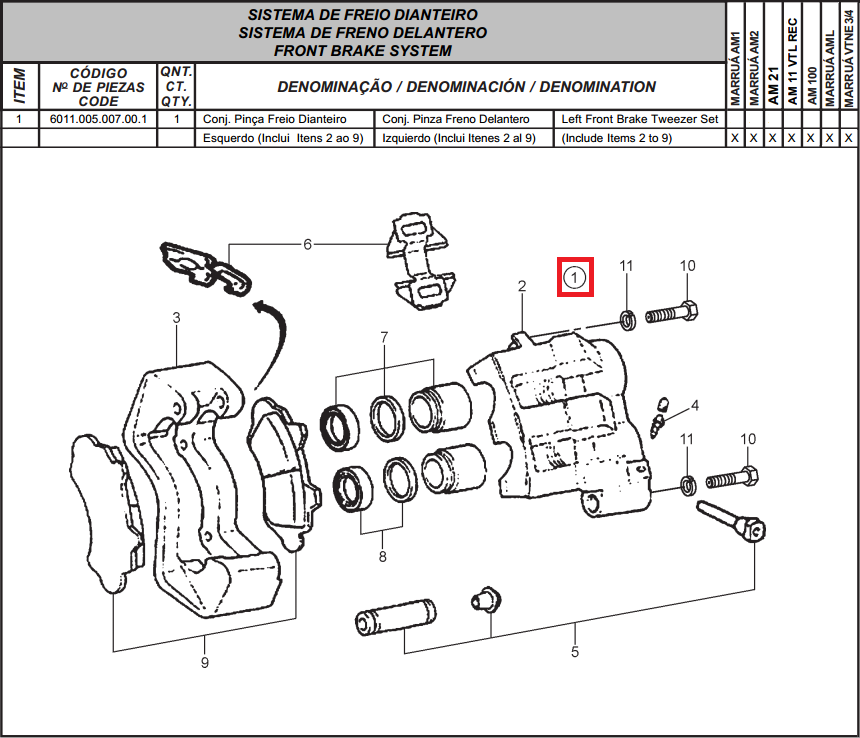 SISTEMA DE FREIO DIANTEIRO
SISTEMA DE FRENO DELANTERO
FRONT BRAKE SYSTEM

| ITEM | CÓDIGO Nº DE PIEZAS CODE | QNT. CT. QTY. | DENOMINAÇÃO / DENOMINACIÓN / DENOMINATION | | | MARRUÁ AM1 | MARRUÁ AM2 | AM 21 | AM 11 VTL REC | AM 100 | MARRUÁ AML | MARRUÁ VTNE 3/4 |
|---|---|---|---|---|---|---|---|---|---|---|---|---|
| 1 | 6011.005.007.00.1 | 1 | Conj. Pinça Freio Dianteiro | Conj. Pinza Freno Delantero | Left Front Brake Tweezer Set | | | | | | | |
| | | | Esquerdo (Inclui Itens 2 ao 9) | Izquierdo (Inclui Itenes 2 al 9) | (Include Items 2 to 9) | X | X | X | X | X | X | X |

6
1
11
10
2
3
7
4
11
10
8
9
5