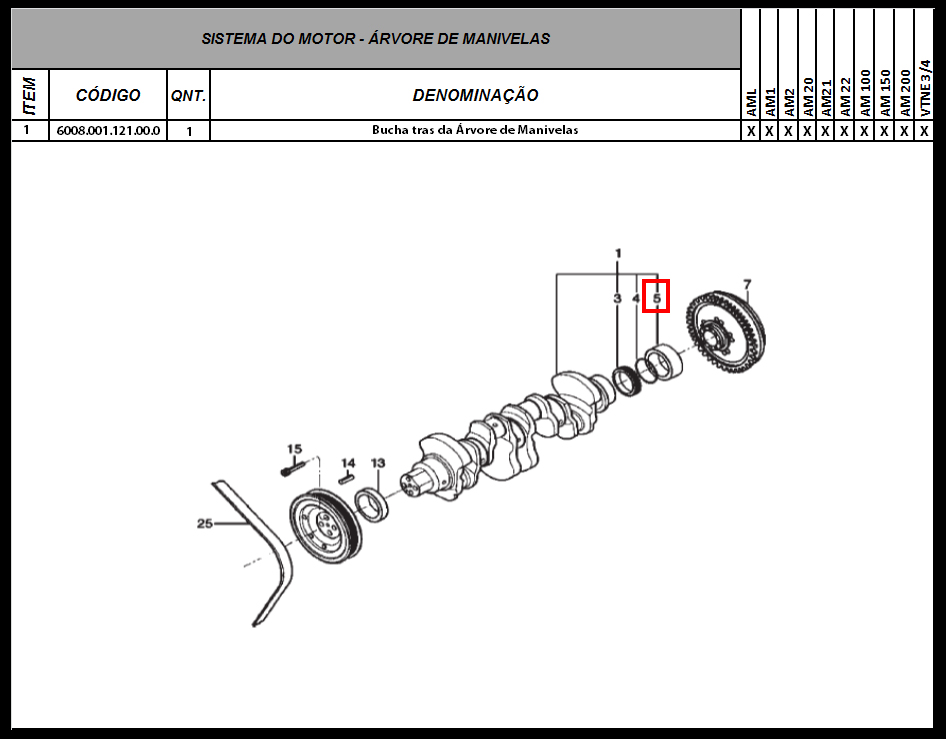 SISTEMA DO MOTOR - ÁRVORE DE MANIVELAS

| ITEM | CÓDIGO | QNT. | DENOMINAÇÃO | AML | AM1 | AM2 | AM 20 | AM21 | AM 22 | AM 100 | AM 150 | AM 200 | VTNE3/4 |
|---|---|---|---|---|---|---|---|---|---|---|---|---|---|
| 1 | 6008.001.121.00.0 | 1 | Bucha tras da Árvore de Manivelas | X | X | X | X | X | X | X | X | X | X |

1
3
4
5
7
15
14
13
25