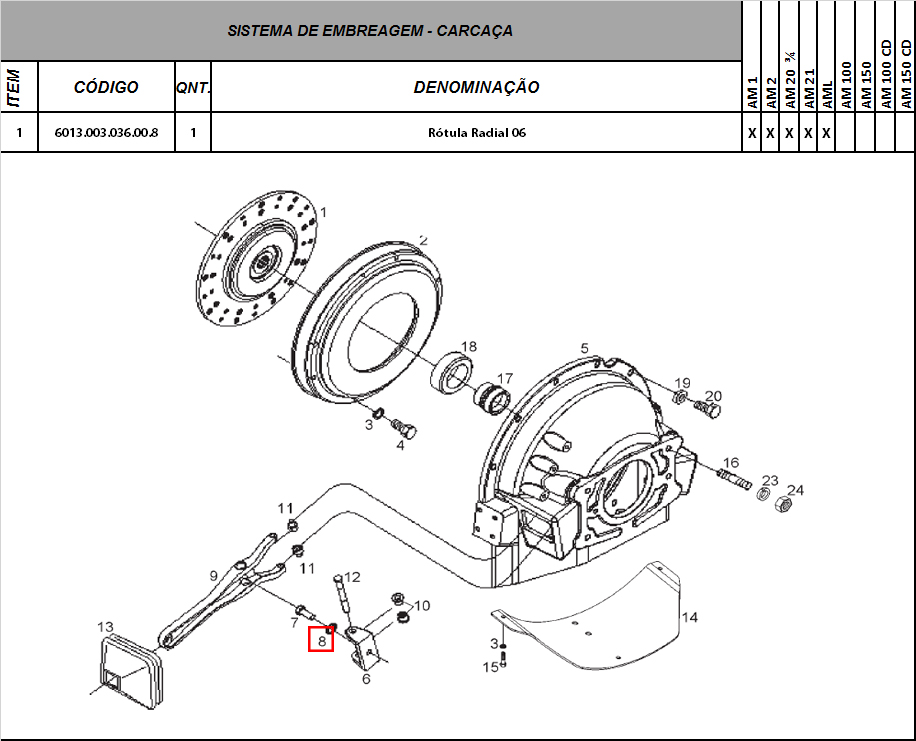 SISTEMA DE EMBREAGEM - CARCAÇA

| ITEM | CÓDIGO | QNT. | DENOMINAÇÃO | AM 1 | AM 2 | AM 20 ¾ | AM 21 | AML | AM 100 | AM 150 | AM 100 CD | AM 150 CD |
|---|---|---|---|---|---|---|---|---|---|---|---|---|
| 1 | 6013.003.036.00.8 | 1 | Rótula Radial 06 | X | X | X | X | X | | | | |

1
2
18
17
5
19
20
3
4
16
23
24
11
11
9
12
10
7
8
6
13
14
3
15