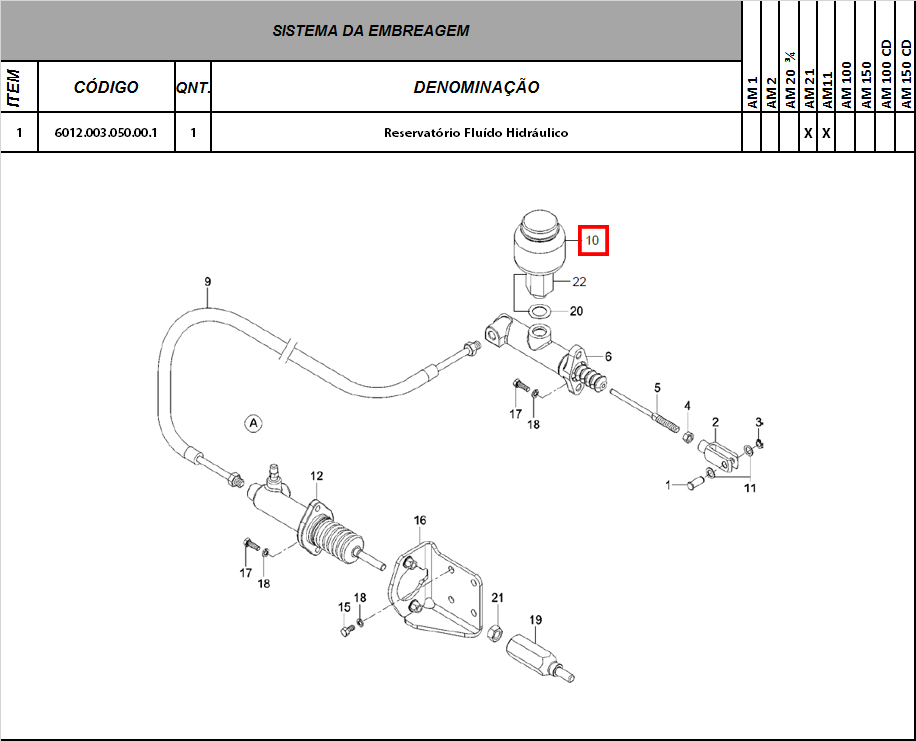 SISTEMA DA EMBREAGEM

| ITEM | CÓDIGO | QNT. | DENOMINAÇÃO | AM 1 | AM 2 | AM 20 ¾ | AM 21 | AM11 | AM 100 | AM 150 | AM 100 CD | AM 150 CD |
|---|---|---|---|---|---|---|---|---|---|---|---|---|
| 1 | 6012.003.050.00.1 | 1 | Reservatório Fluído Hidráulico | | | | X | X | | | | |

10
22
20
9
6
5
4
2
3
17
18
A
1
11
12
16
17
18
18
15
21
19