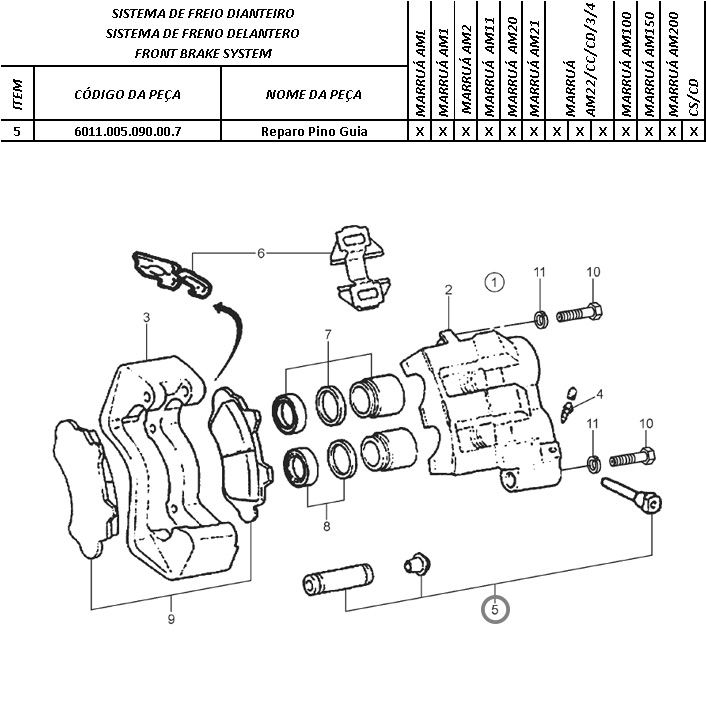 SISTEMA DE FREIO DIANTEIRO
SISTEMA DE FRENO DELANTERO
FRONT BRAKE SYSTEM

| ITEM | CÓDIGO DA PEÇA | NOME DA PEÇA | MARRUÁ AML | MARRUÁ AM1 | MARRUÁ AM2 | MARRUÁ AM11 | MARRUÁ AM20 | MARRUÁ AM21 | MARRUÁ AM22/CC/CD/3/4 | | | MARRUÁ AM100 | MARRUÁ AM150 | MARRUÁ AM200 CS/CD | |
|---|---|---|---|---|---|---|---|---|---|---|---|---|---|---|---|
| 5 | 6011.005.090.00.7 | Reparo Pino Guia | X | X | X | X | X | X | X | X | X | X | X | X | X |

6
1
11
10
2
3
7
4
11
10
8
9
5